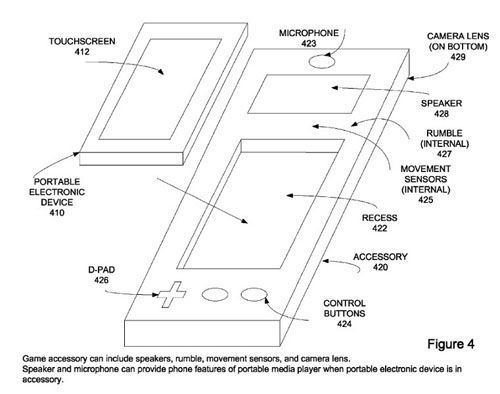 TOUCHSCREEN
412

MICROPHONE
423

CAMERA LENS
(ON BOTTOM)
429

SPEAKER
428

RUMBLE
(INTERNAL)
427

MOVEMENT
SENSORS
(INTERNAL)
425

PORTABLE
ELECTRONIC
DEVICE
410

RECESS
422

ACCESSORY
420

D-PAD
426

CONTROL
BUTTONS
424

Figure 4

Game accessory can include speakers, rumble, movement sensors, and camera lens.
Speaker and microphone can provide phone features of portable media player when portable electronic device is in accessory.