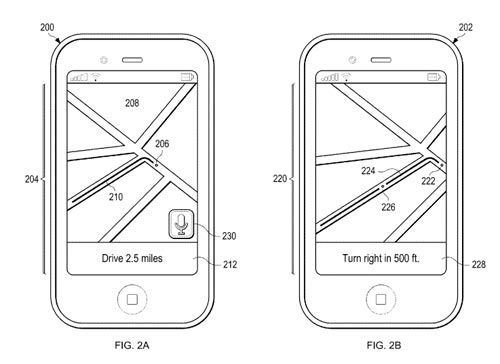 200

204

208

206

210

230

Drive 2.5 miles

212

FIG. 2A

202

220

224

222

226

Turn right in 500 ft.

228

FIG. 2B