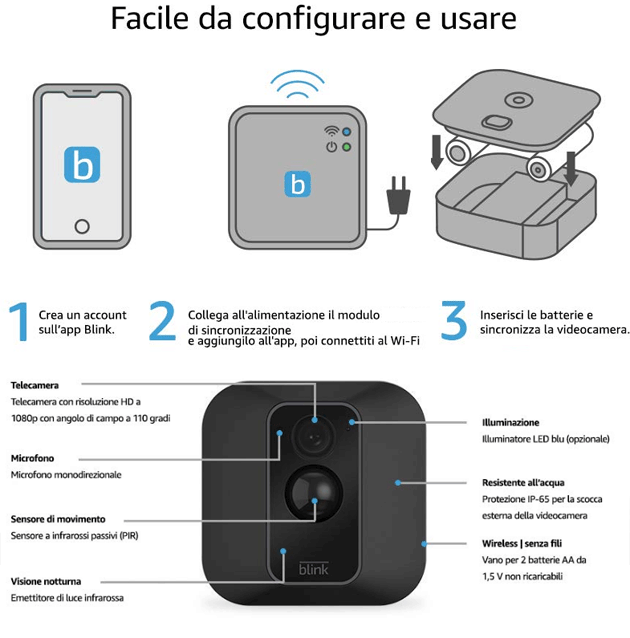 Facile da configurare e usare

b

b

1 Crea un account sull'app Blink.

2 Collega all'alimentazione il modulo di sincronizzazione e aggiungilo all'app, poi connettiti al Wi-Fi

3 Inserisci le batterie e sincronizza la videocamera.

Telecamera
Telecamera con risoluzione HD a 1080p con angolo di campo a 110 gradi

Microfono
Microfono monodirezionale

Sensore di movimento
Sensore a infrarossi passivi (PIR)

Visione notturna
Emettitore di luce infrarossa

blink

Illuminazione
Illuminatore LED blu (opzionale)

Resistente all'acqua
Protezione IP-65 per la scocca esterna della videocamera

Wireless | senza fili
Vano per 2 batterie AA da 1,5 V non ricaricabili