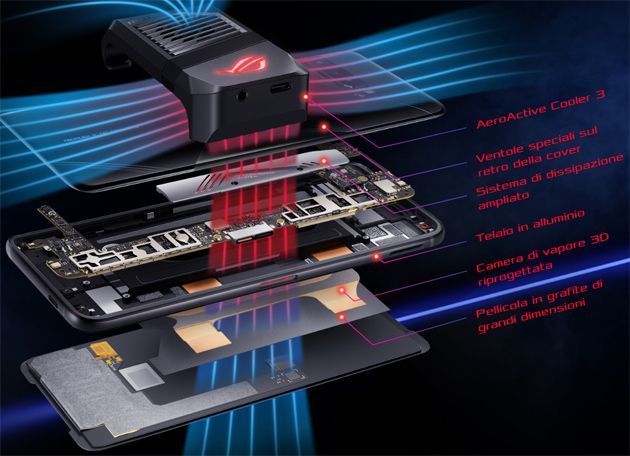 AeroActive Cooler 3

Ventole speciali sul retro della cover

Sistema di dissipazione ampliato

Telaio in alluminio

Camera di vapore 3D riprogettata

Pellicola in grafite di grandi dimensioni