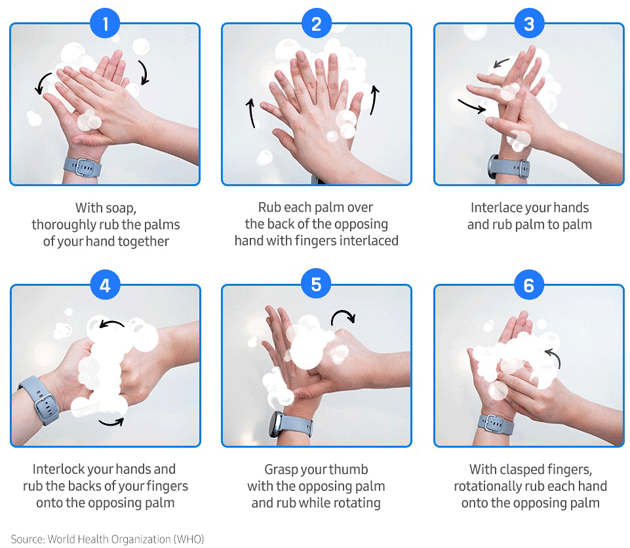 1

With soap, thoroughly rub the palms of your hand together

2

Rub each palm over the back of the opposing hand with fingers interlaced

3

Interlace your hands and rub palm to palm

4

Interlock your hands and rub the backs of your fingers onto the opposing palm

5

Grasp your thumb with the opposing palm and rub while rotating

6

With clasped fingers, rotationally rub each hand onto the opposing palm

Source: World Health Organization (WHO)