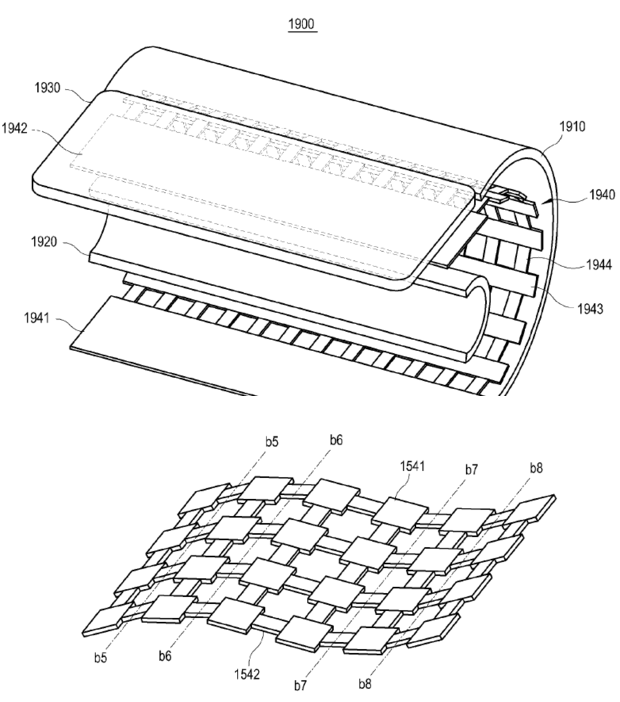 1900

1930

1942

1910

1940

1920

1944

1943

1941

b5

b6

1541

b7

b8

b5

b6

1542

b7

b8