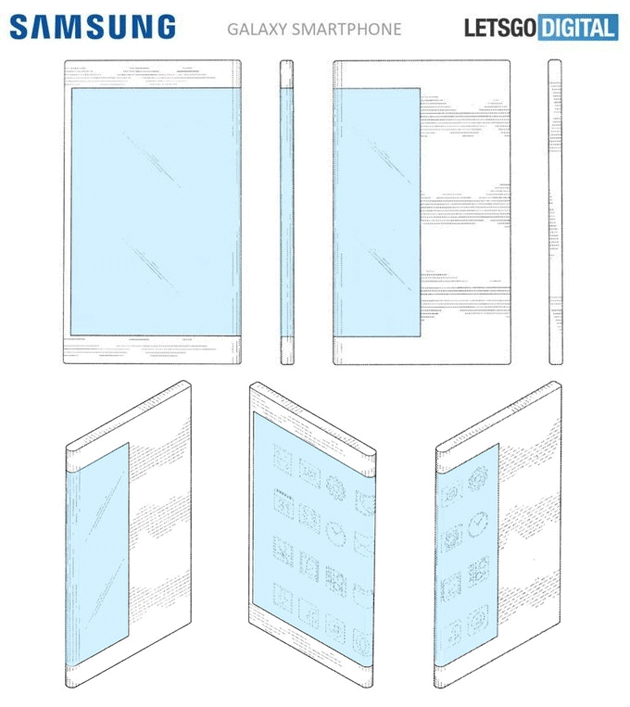 SAMSUNG
GALAXY SMARTPHONE
LETSGO DIGITAL