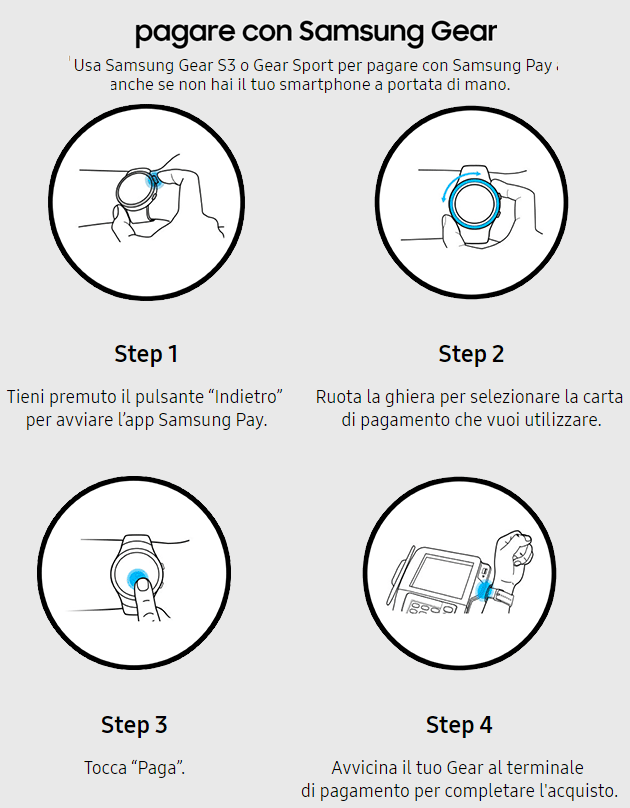 pagare con Samsung Gear

Usa Samsung Gear S3 o Gear Sport per pagare con Samsung Pay anche se non hai il tuo smartphone a portata di mano.

Step 1

Tieni premuto il pulsante “Indietro” per avviare l’app Samsung Pay.

Step 2

Ruota la ghiera per selezionare la carta di pagamento che vuoi utilizzare.

Step 3

Tocca “Paga”.

Step 4

Avvicina il tuo Gear al terminale di pagamento per completare l'acquisto.